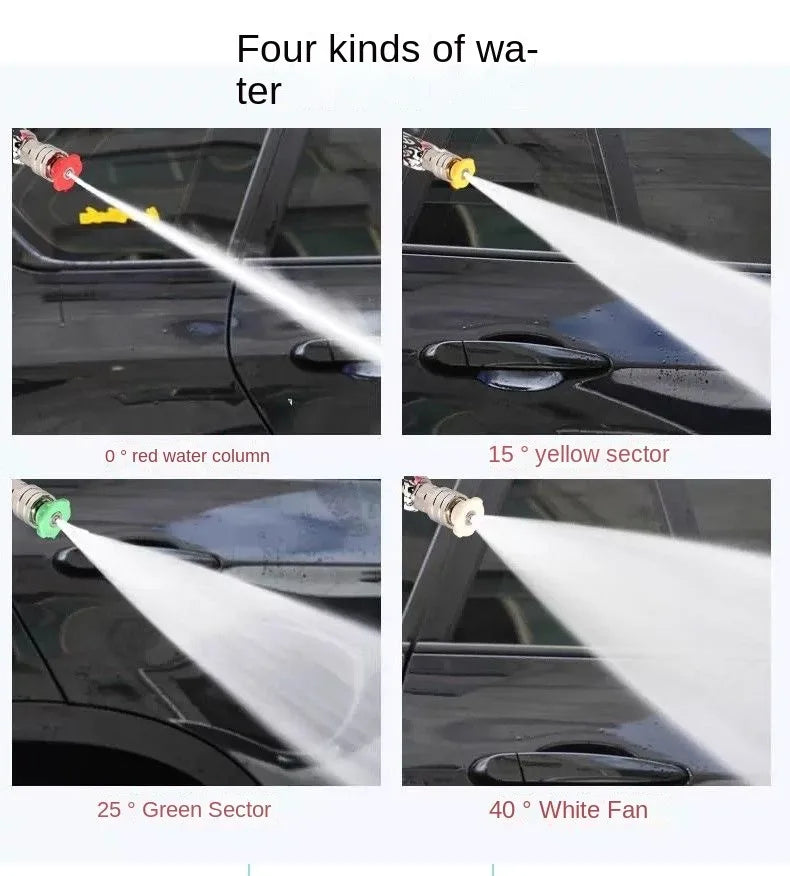 Four kinds of water

0 ° red water column

15 ° yellow sector

25 ° Green Sector

40 ° White Fan